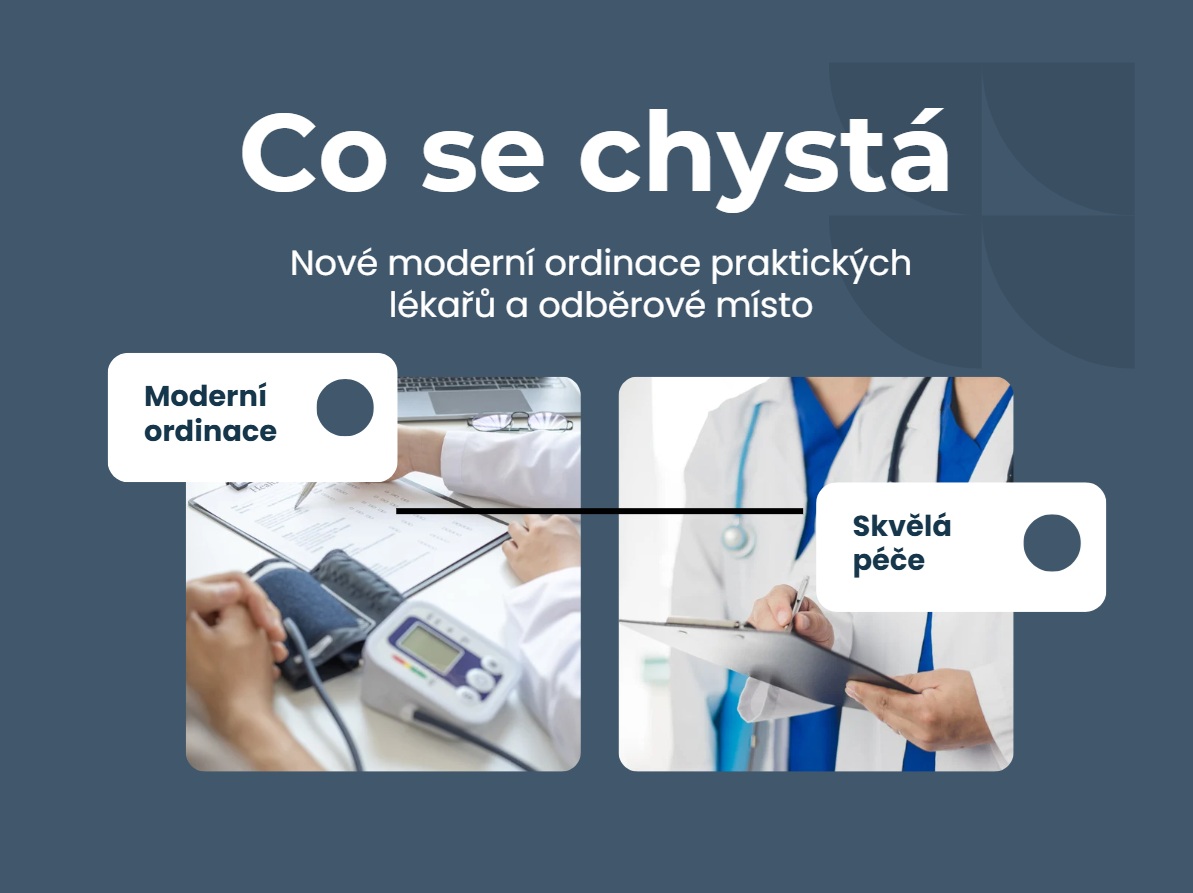 Co se chystá

Nové moderní ordinace praktických lékařů a odběrové místo

Moderní ordinace

Skvělá péče