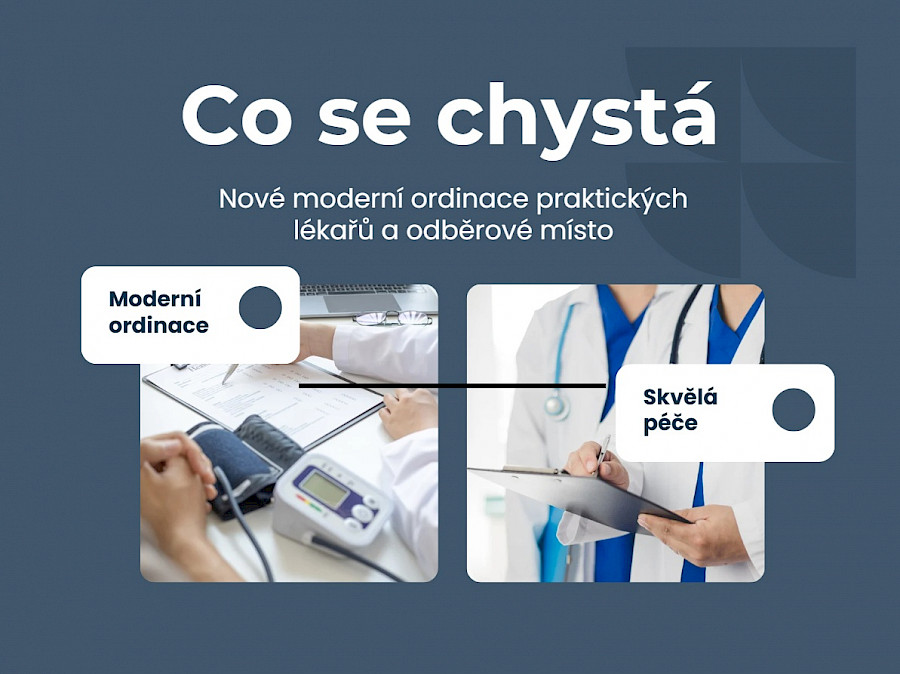 Co se chystá

Nové moderní ordinace praktických lékařů a odběrové místo

Moderní ordinace

Skvělá péče